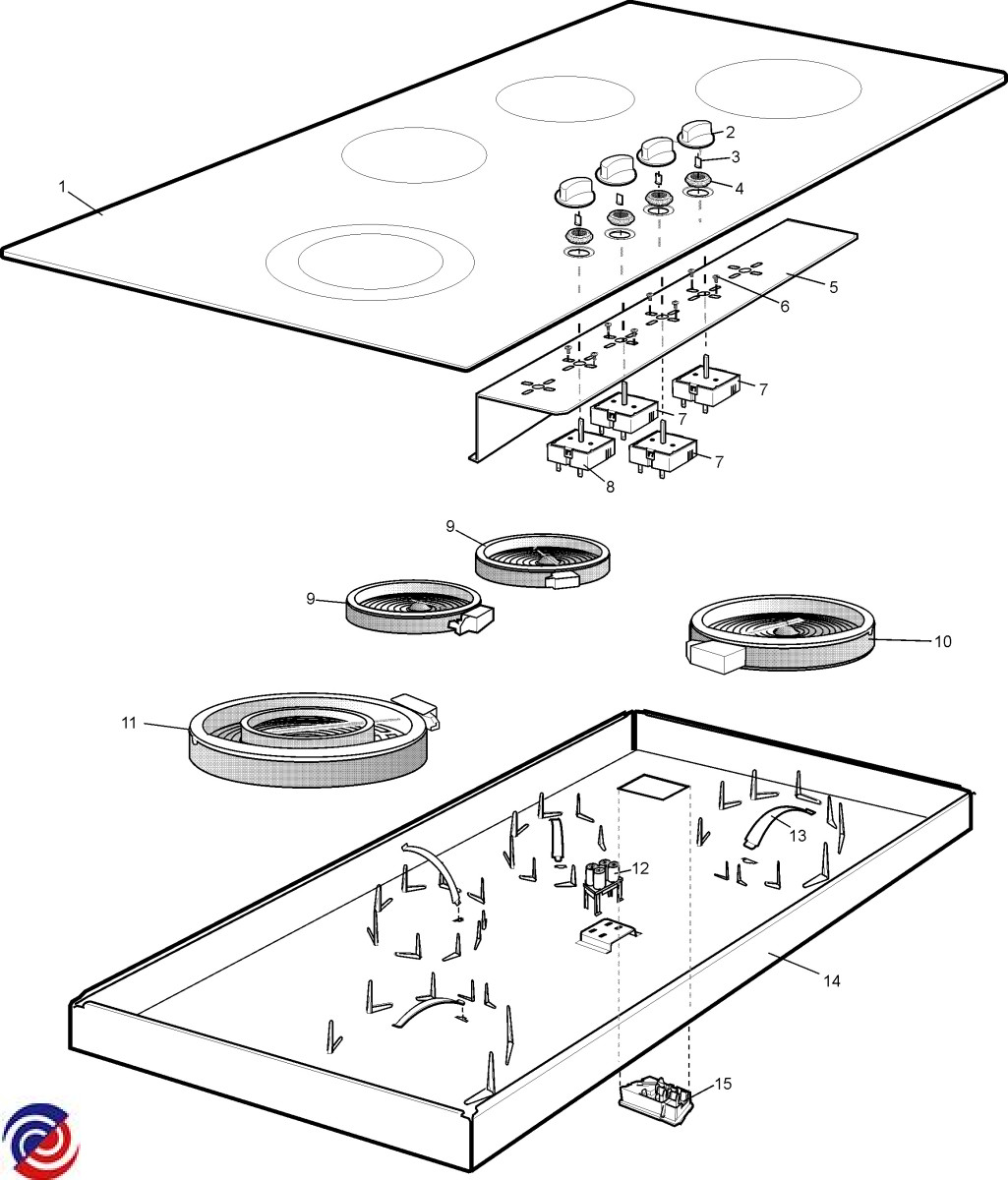 1
2
3
4
5
6
7
7
7
8
9
9
10
11
12
13
14
15